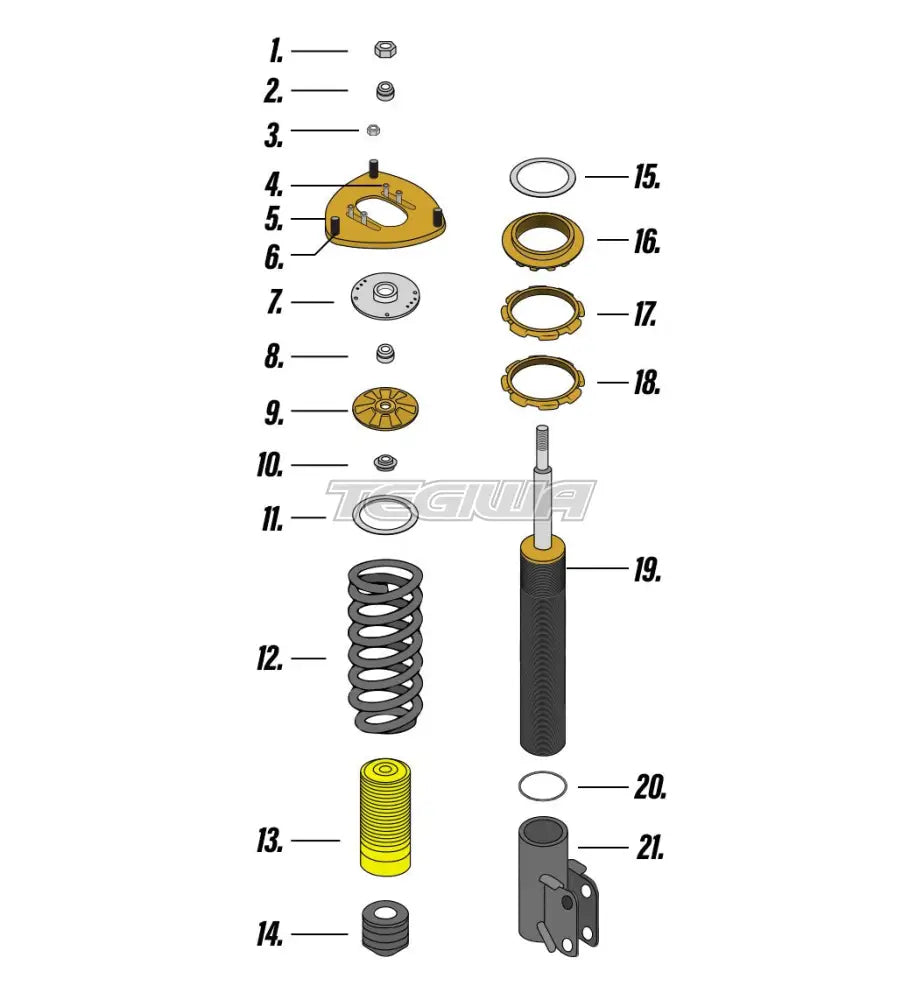 1.
2.
3.
4.
5.
6.
7.
8.
9.
10.
11.
12.
13.
14.
15.
16.
17.
18.
19.
20.
21.
TEGIWA